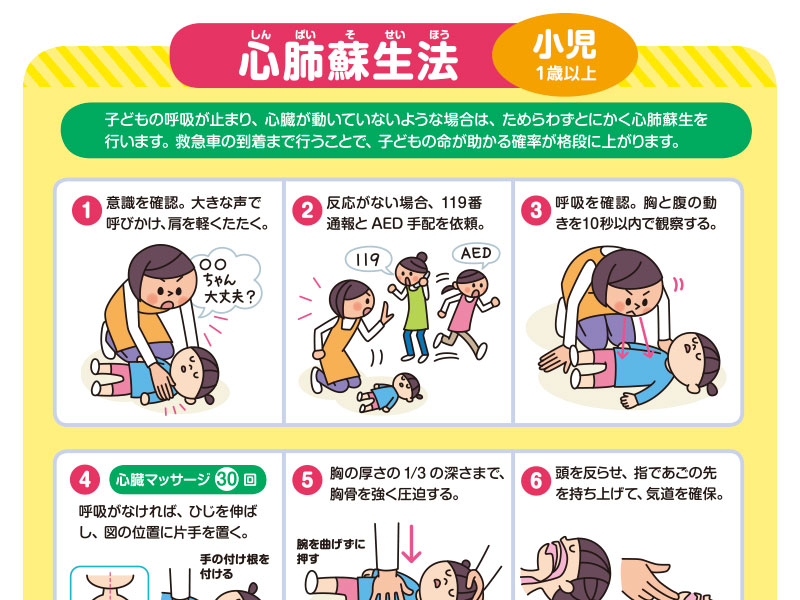 しん　ぱい　そ　せい　ほう
心肺蘇生法

小児
1歳以上

子どもの呼吸が止まり、心臓が動いていないような場合は、ためらわずとにかく心肺蘇生を行います。救急車の到着まで行うことで、子どもの命が助かる確率が格段に上がります。

1 意識を確認。大きな声で呼びかけ、肩を軽くたたく。

○○ちゃん大丈夫？

2 反応がない場合、119番通報と AED 手配を依頼。

119

AED

3 呼吸を確認。胸と腹の動きを10秒以内で観察する。

4 心臓マッサージ 30 回

呼吸がなければ、ひじを伸ばし、図の位置に片手を置く。

手の付け根を付ける

5 胸の厚さの 1/3 の深さまで、胸骨を強く圧迫する。

腕を曲げずに押す

6 頭を反らせ、指であごの先を持ち上げて、気道を確保。